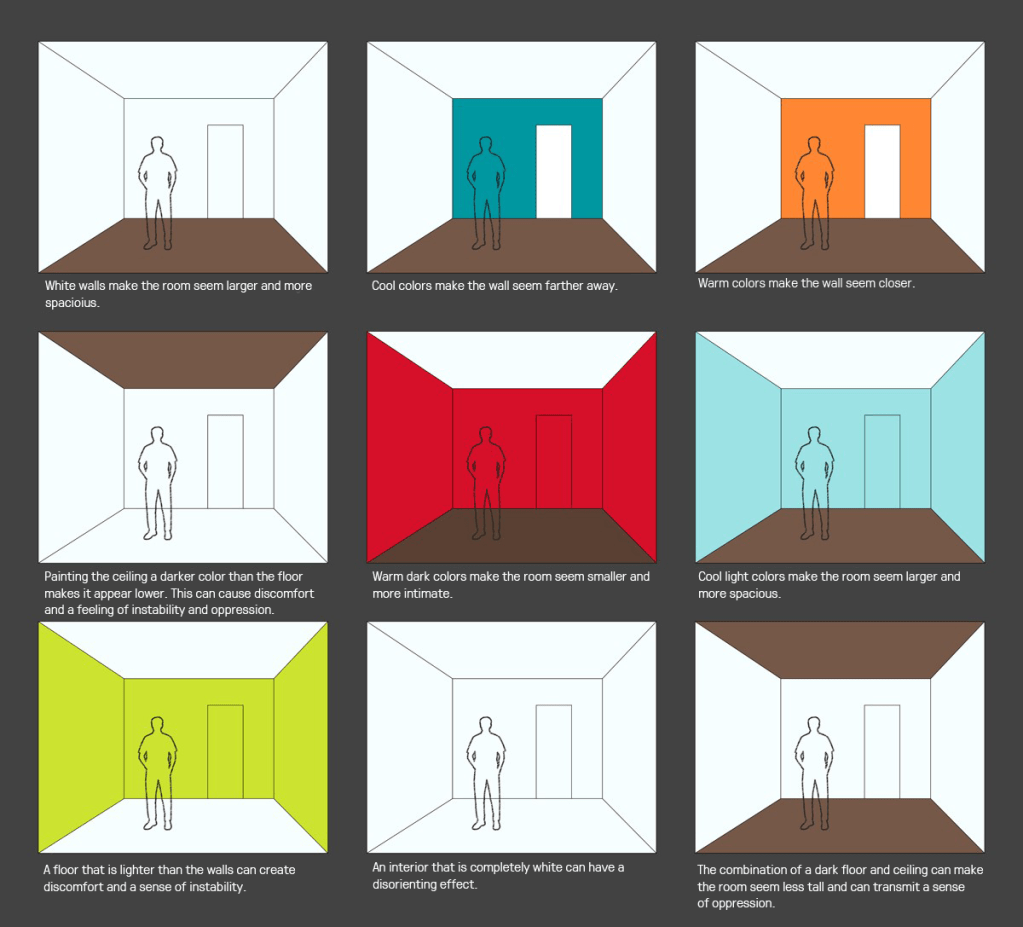 White walls make the room seem larger and more spacioius.

Cool colors make the wall seem farther away.

Warm colors make the wall seem closer.

Painting the ceiling a darker color than the floor makes it appear lower. This can cause discomfort and a feeling of instability and oppression.

Warm dark colors make the room seem smaller and more intimate.

Cool light colors make the room seem larger and more spacious.

A floor that is lighter than the walls can create discomfort and a sense of instability.

An interior that is completely white can have a disorienting effect.

The combination of a dark floor and ceiling can make the room seem less tall and can transmit a sense of oppression.